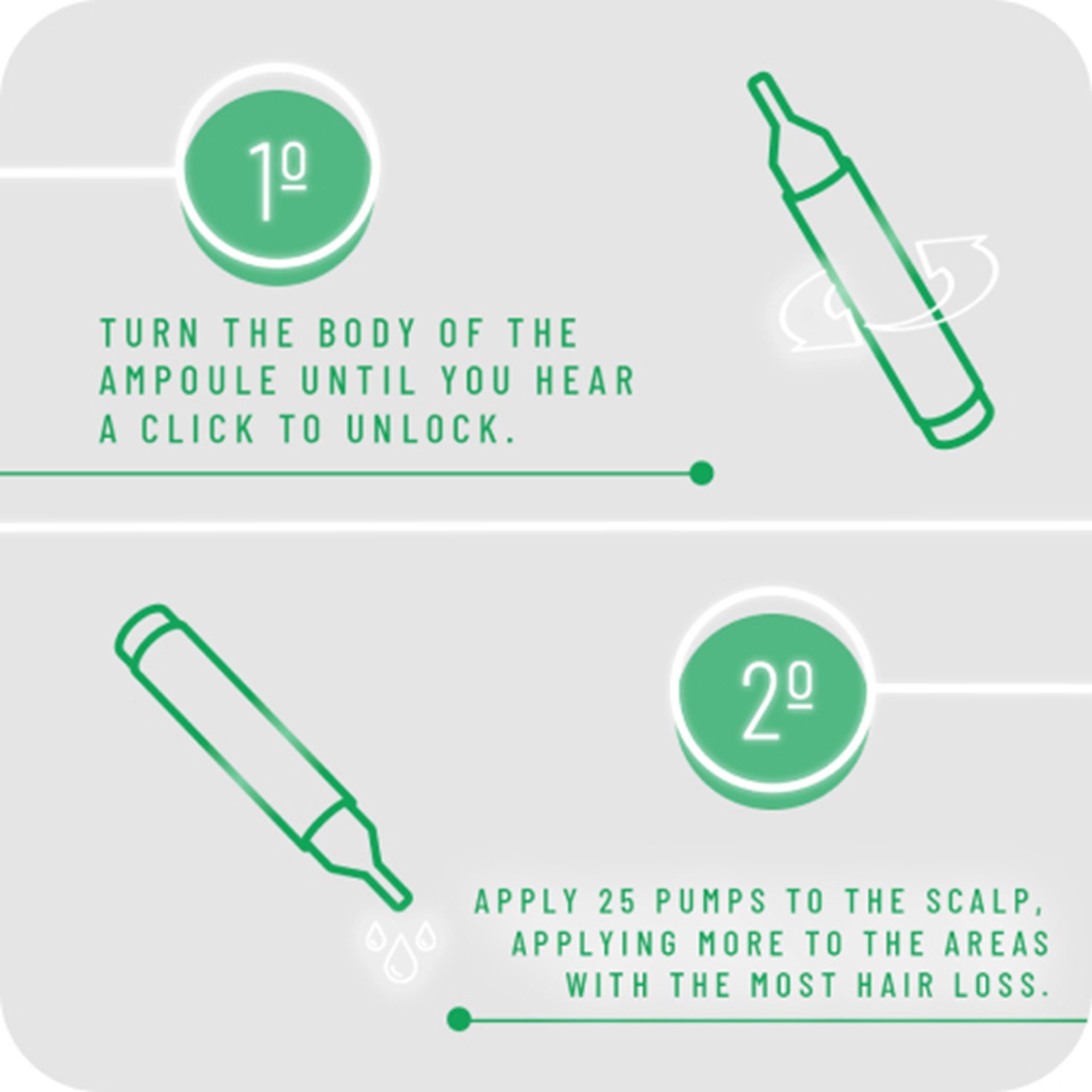 1º

TURN THE BODY OF THE AMPOULE UNTIL YOU HEAR A CLICK TO UNLOCK.

2º

APPLY 25 PUMPS TO THE SCALP, APPLYING MORE TO THE AREAS WITH THE MOST HAIR LOSS.